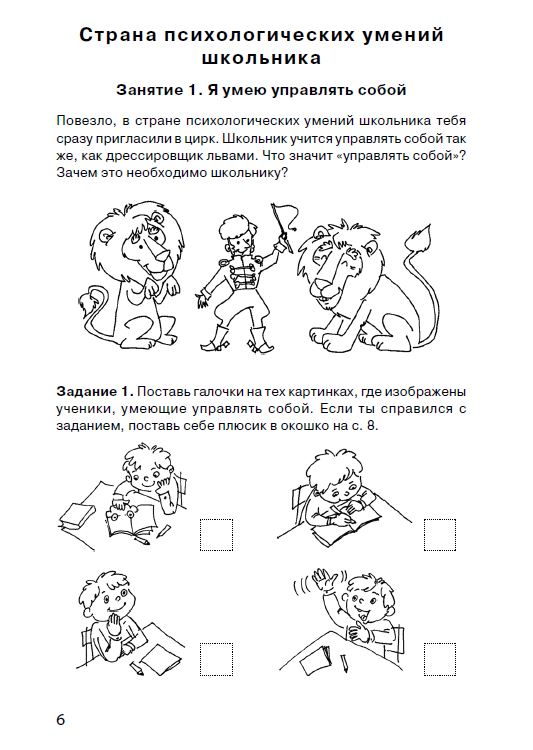 Страна психологических умений школьника

Занятие 1. Я умею управлять собой

Повезло, в стране психологических умений школьника тебя сразу пригласили в цирк. Школьник учится управлять собой так же, как дрессировщик львами. Что значит «управлять собой»? Зачем это необходимо школьнику?

Задание 1. Поставь галочки на тех картинках, где изображены ученики, умеющие управлять собой. Если ты справился с заданием, поставь себе плюсик в окошко на с. 8.

6